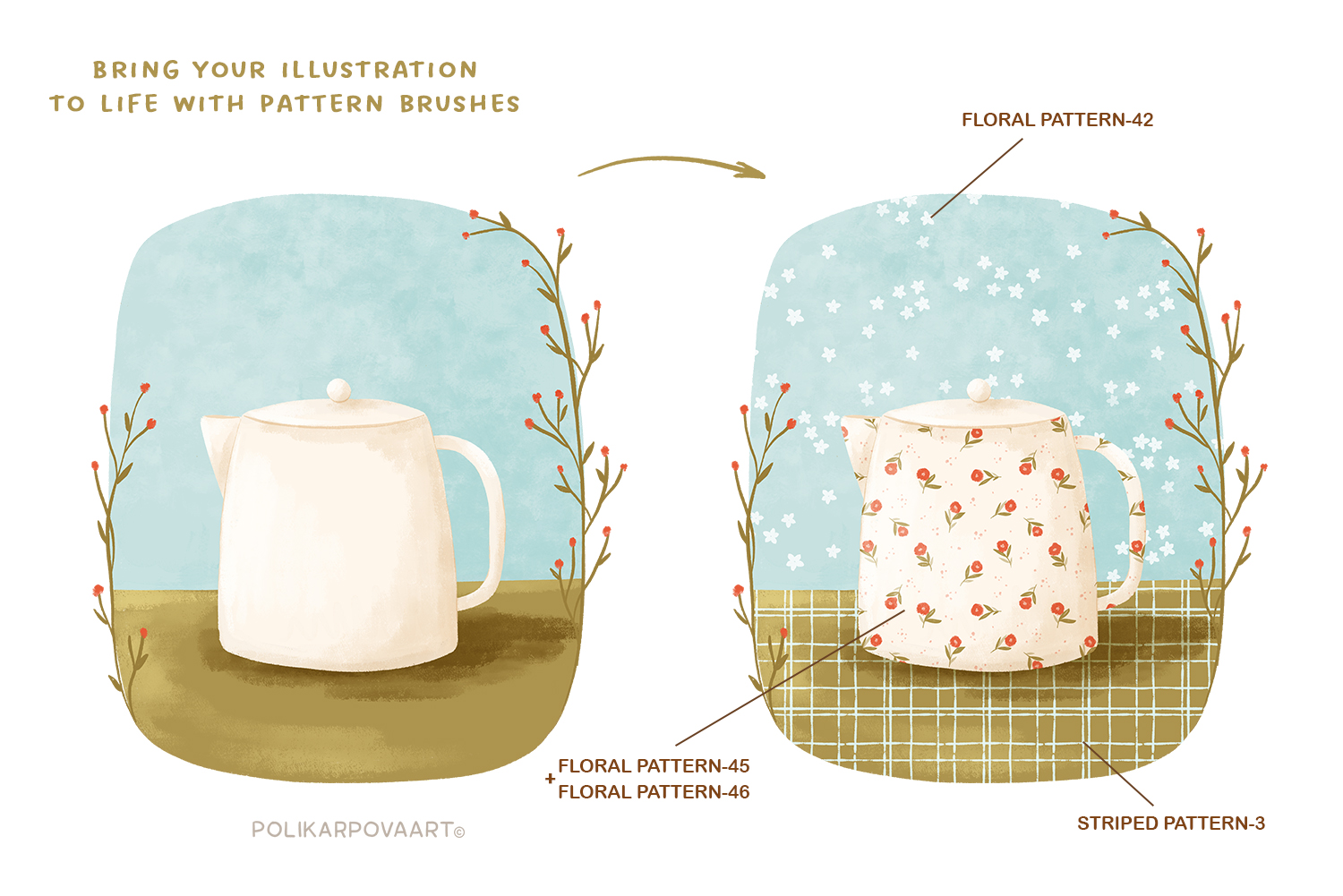 BRING YOUR ILLUSTRATION TO LIFE WITH PATTERN BRUSHES

FLORAL PATTERN-42

FLORAL PATTERN-45
+
FLORAL PATTERN-46

STRIPED PATTERN-3

POLIKARPOVAART©