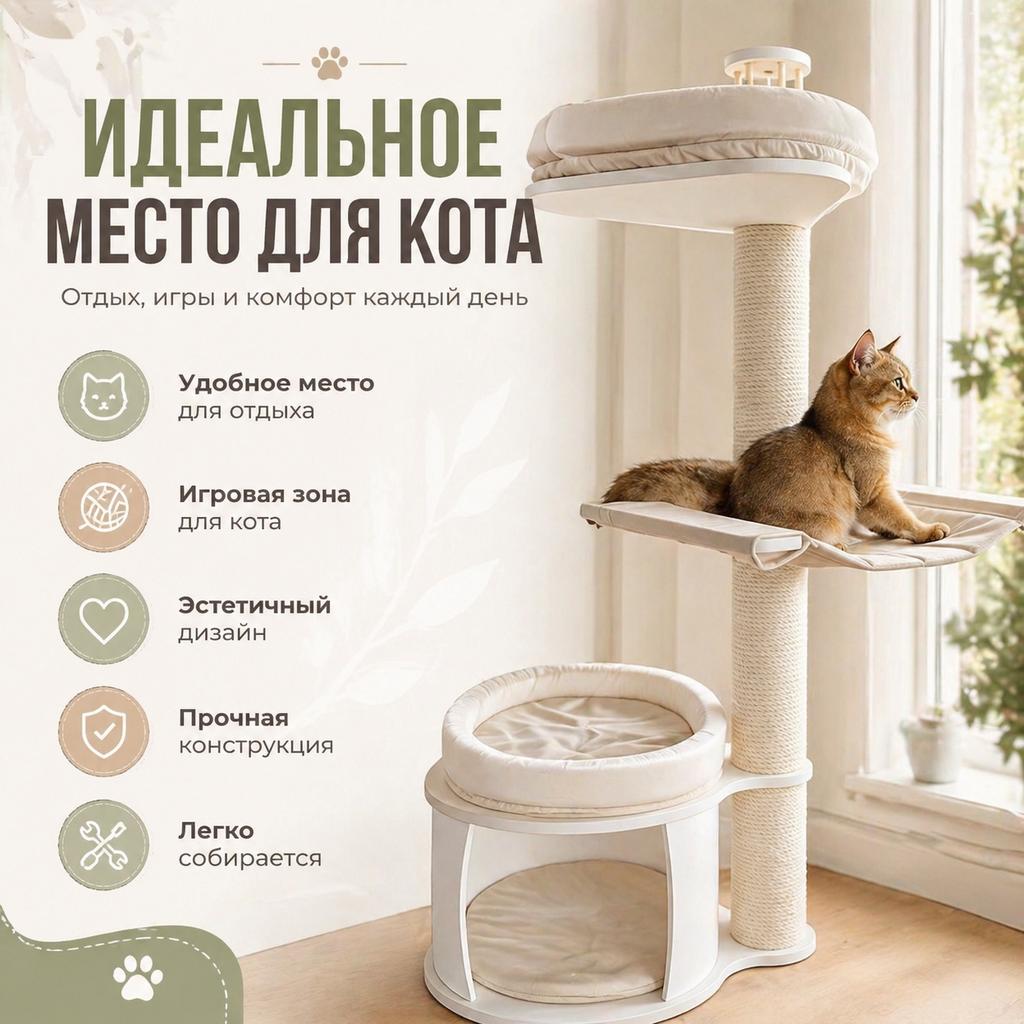 ИДЕАЛЬНОЕ
МЕСТО ДЛЯ КОТА

Отдых, игры и комфорт каждый день

Удобное место
для отдыха

Игровая зона
для кота

Эстетичный
дизайн

Прочная
конструкция

Легко
собирается