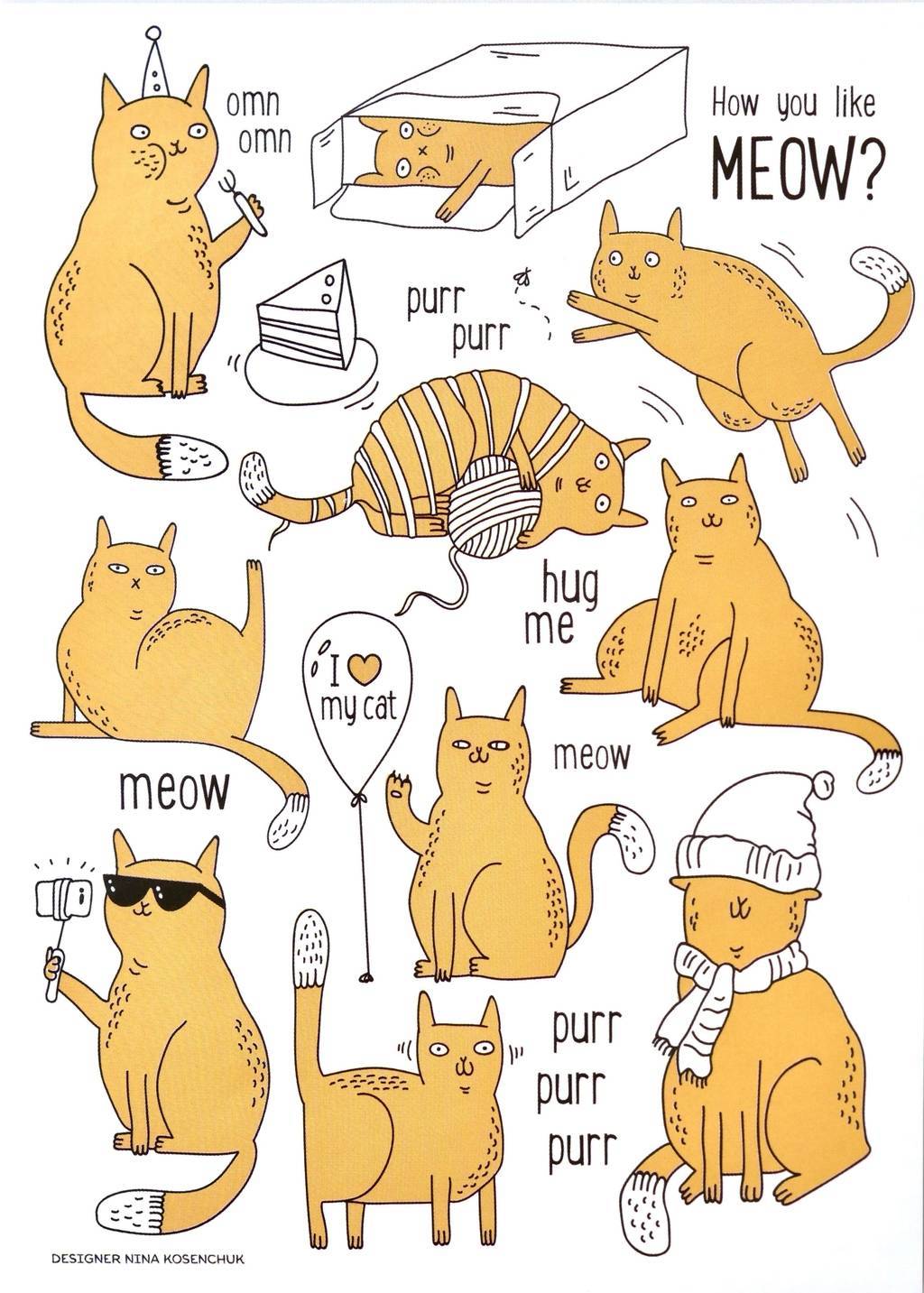 omn
omn

How you like
MEOW?

purr
purr

hug
me

I ♥
my cat

meow

meow

purr
purr
purr

DESIGNER NINA KOSENCHUK