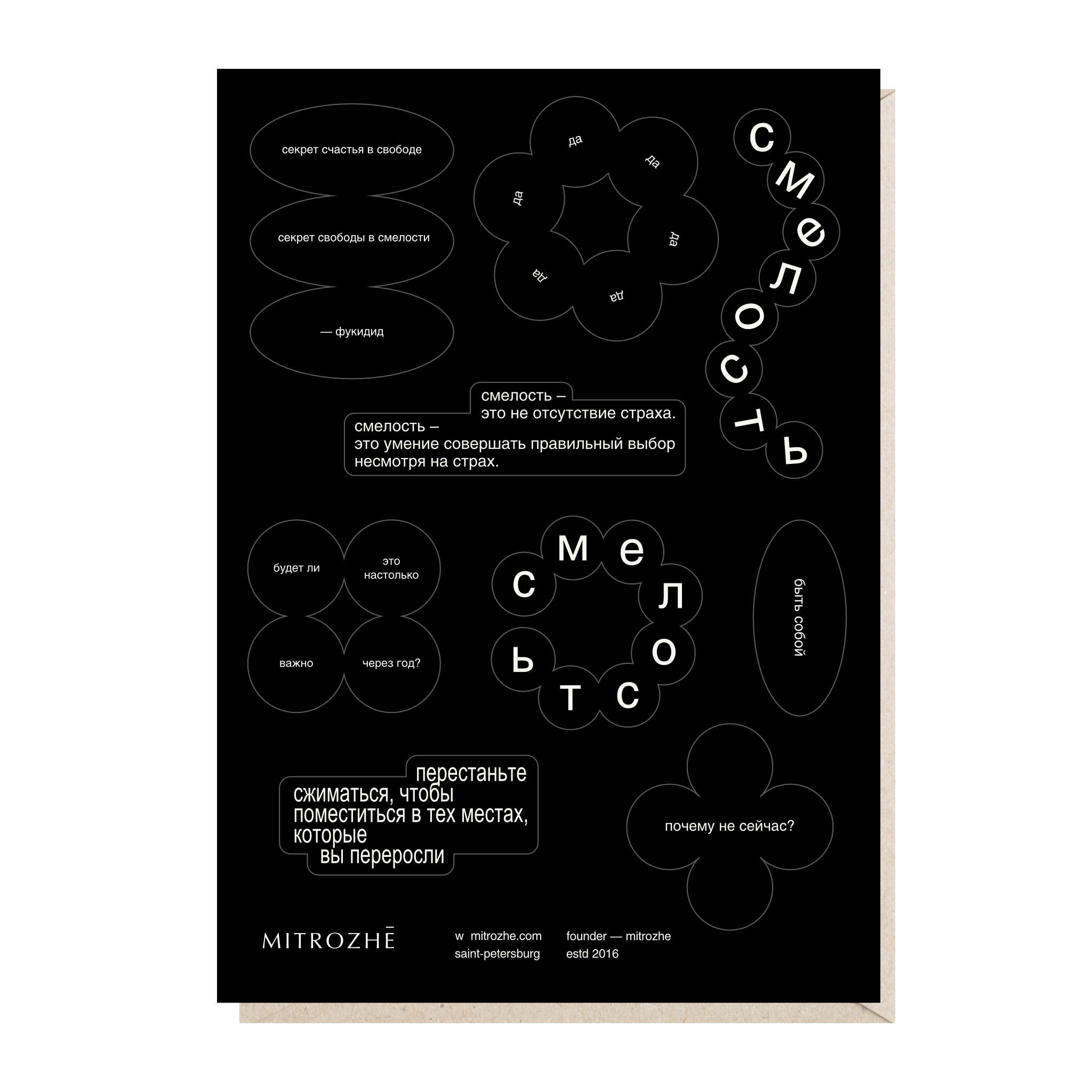 секрет счастья в свободе

секрет свободы в смелости

— фукидид

да да да да да да

смелость

смелость –
это не отсутствие страха.

смелость –
это умение совершать правильный выбор несмотря на страх.

будет ли

это настолько

важно

через год?

смелость

быть собой

перестаньте сжиматься, чтобы поместиться в тех местах, которые вы переросли

почему не сейчас?

MITROZHĒ

w mitrozhe.com
saint-petersburg

founder — mitrozhe
estd 2016