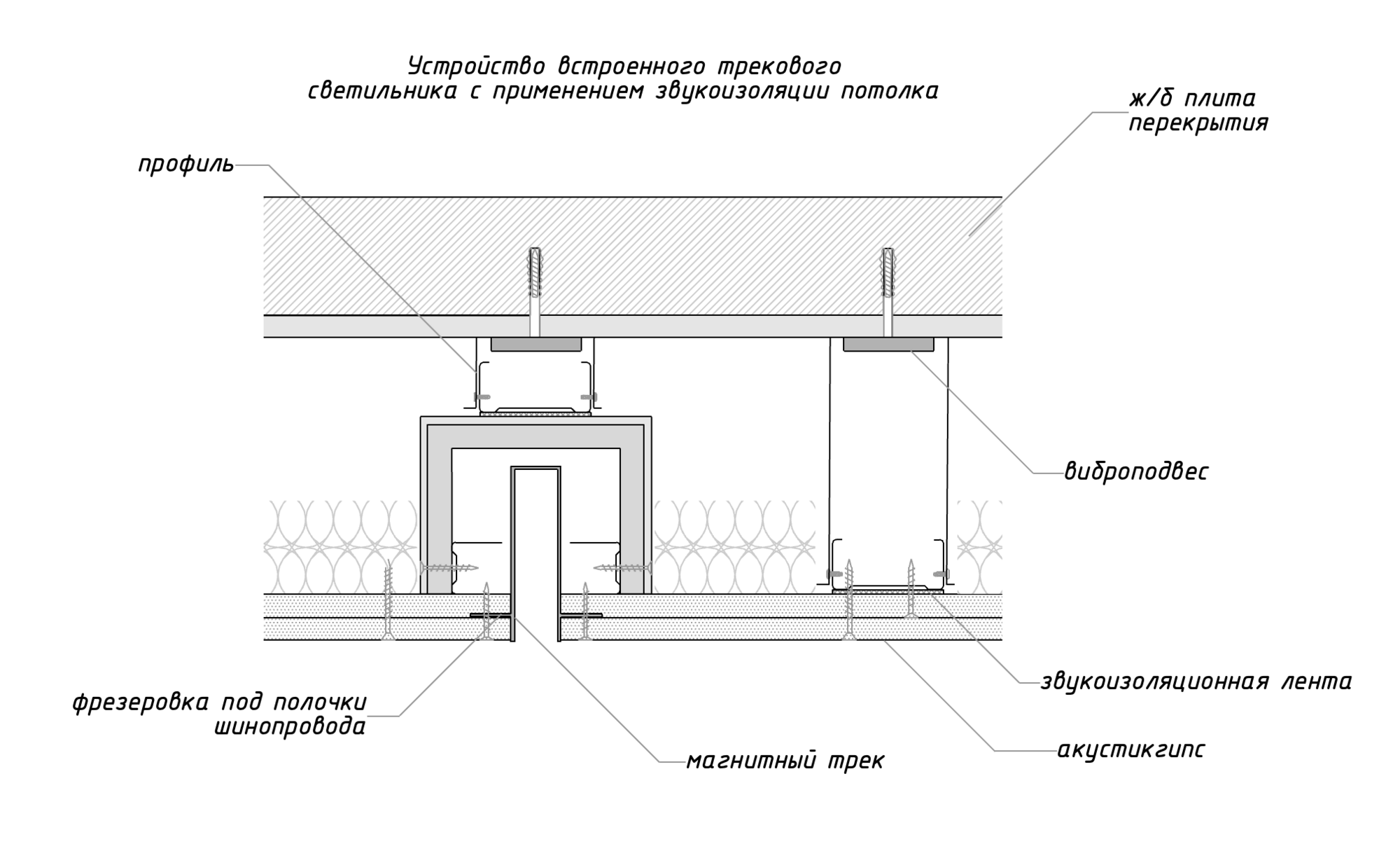 Устройство встроенного трекового светильника с применением звукоизоляции потолка

ж/б плита перекрытия

профиль

виброподвес

звукоизоляционная лента

фрезеровка под полочки шинопровода

акустикгипс

магнитный трек