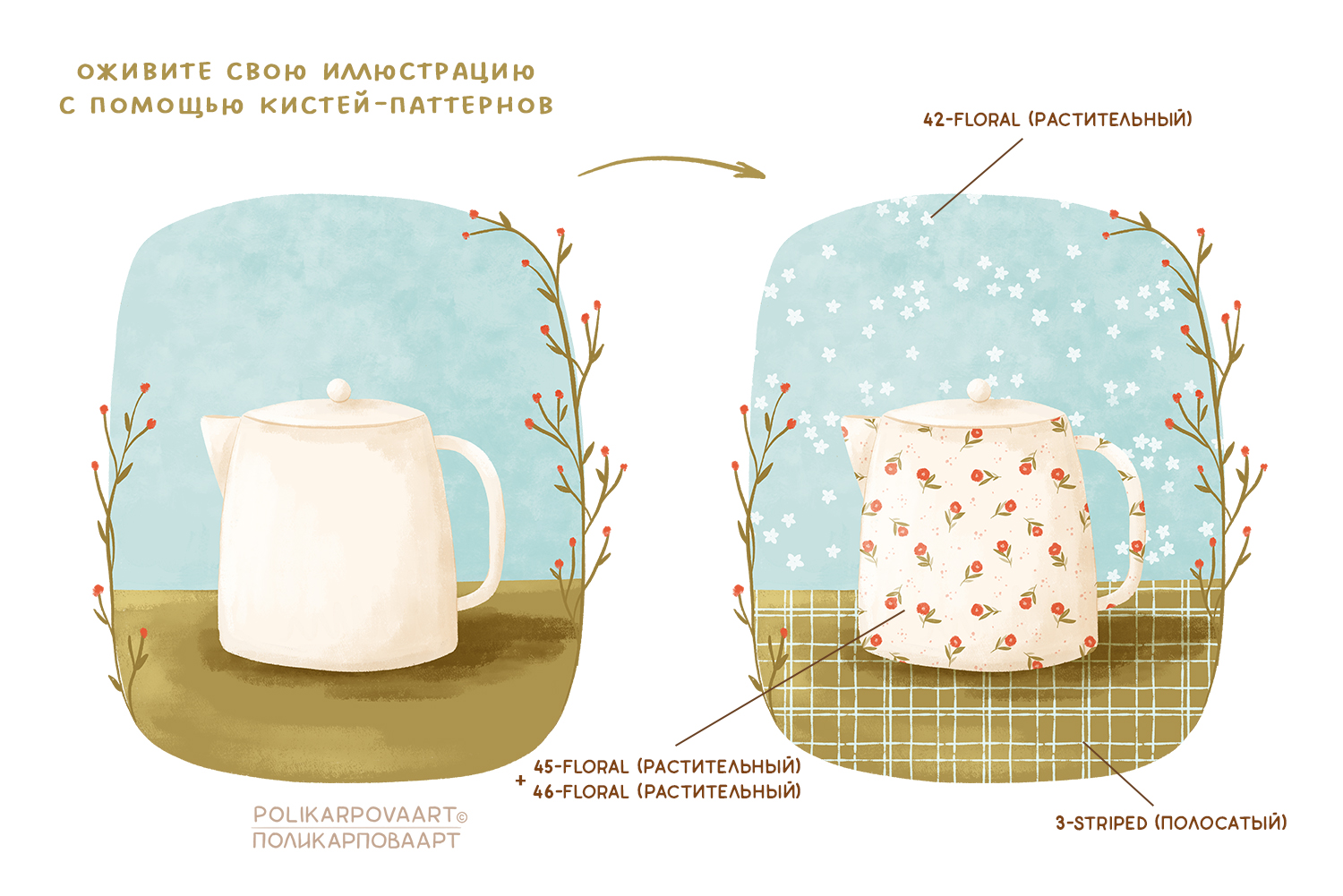 ОЖИВИТЕ СВОЮ ИЛЛЮСТРАЦИЮ С ПОМОЩЬЮ КИСТЕЙ-ПАТТЕРНОВ

42-FLORAL (РАСТИТЕЛЬНЫЙ)

45-FLORAL (РАСТИТЕЛЬНЫЙ)
+ 46-FLORAL (РАСТИТЕЛЬНЫЙ)

3-STRIPED (ПОЛОСАТЫЙ)

POLIKARPOVAART©
ПОЛИКАРПОВААРТ