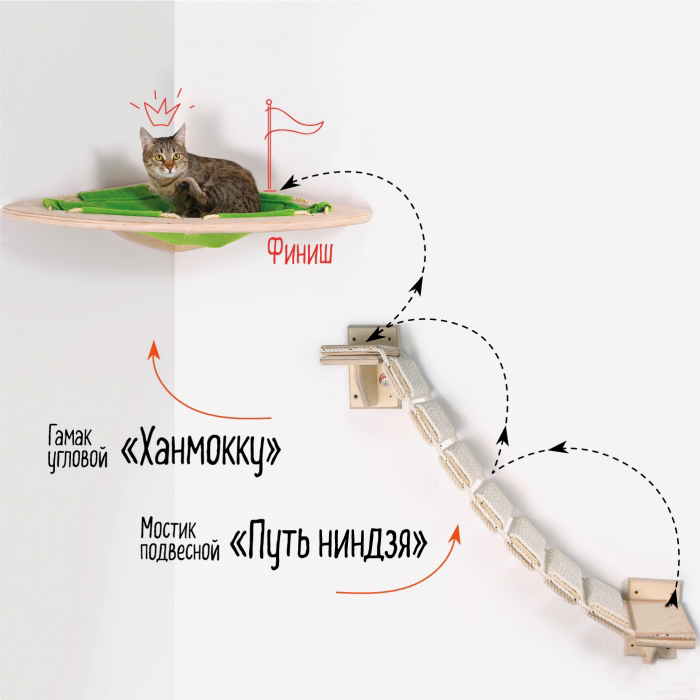 Финиш

Гамак угловой «Ханмокку»

Мостик подвесной «Путь ниндзя»