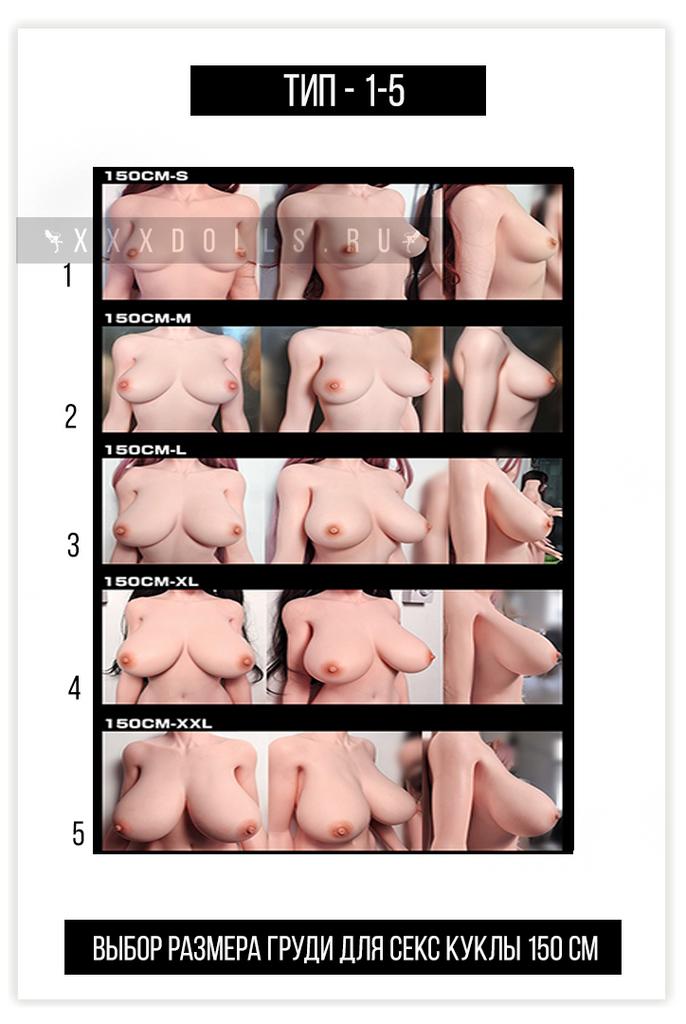 ТИП - 1-5

XXXDOLLS.RU

150CM-S
1

150CM-M
2

150CM-L
3

150CM-XL
4

150CM-XXL
5

ВЫБОР РАЗМЕРА ГРУДИ ДЛЯ СЕКС КУКЛЫ 150 СМ