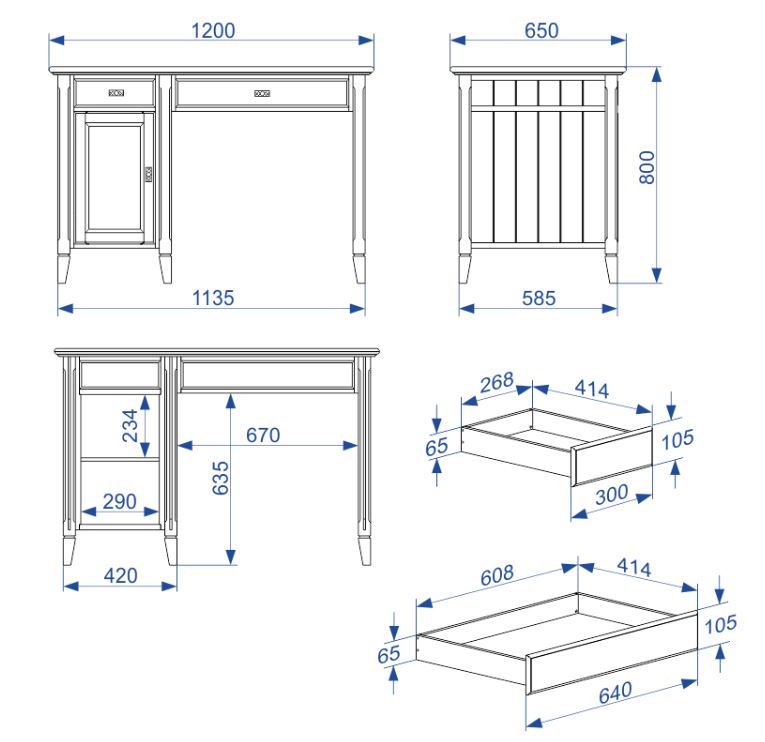 1200
650
800
1135
585
234
670
635
290
420
268
414
65
105
300
608
414
65
105
640